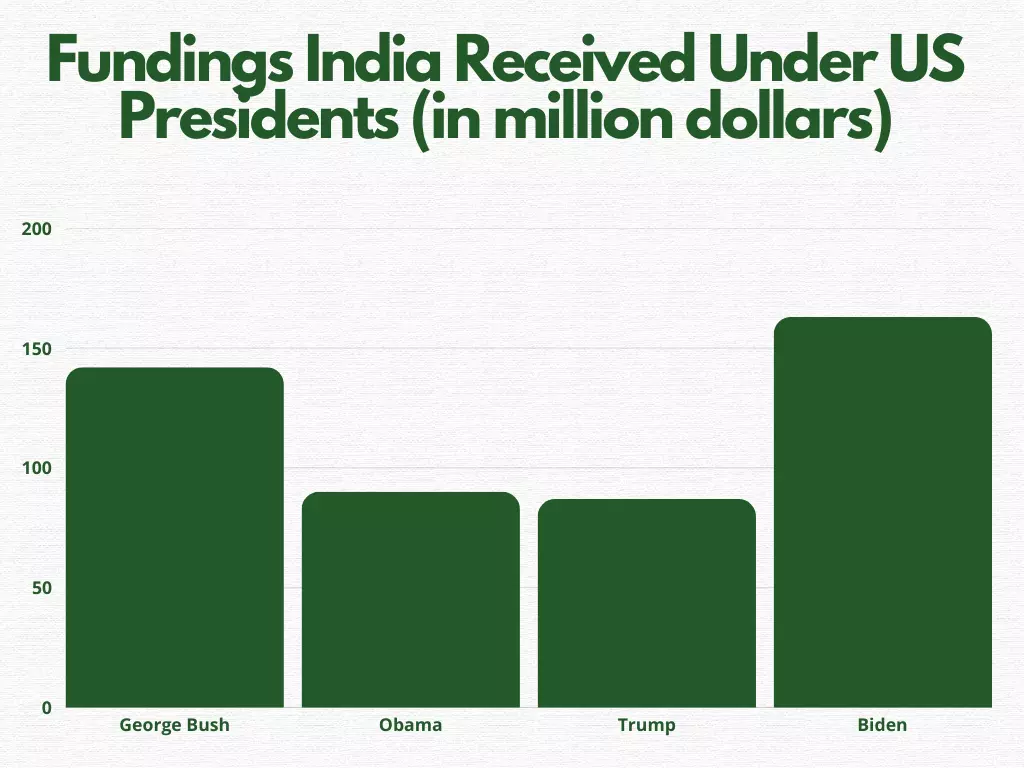 Fundings India Received Under US Presidents (in million dollars)

200
150
100
50
0

George Bush
Obama
Trump
Biden