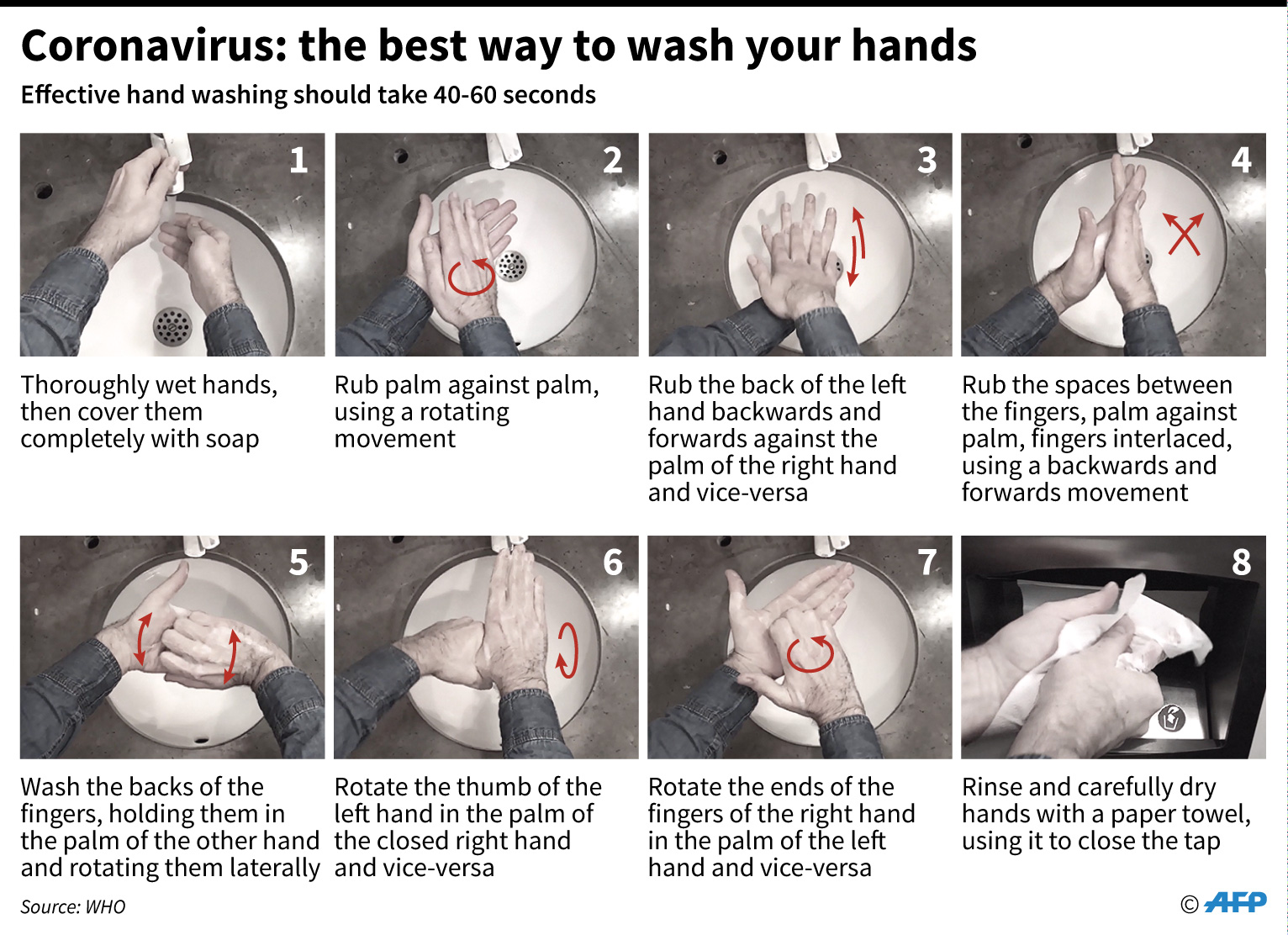 Coronavirus: the best way to wash your hands

Effective hand washing should take 40-60 seconds

1

Thoroughly wet hands, then cover them completely with soap

2

Rub palm against palm, using a rotating movement

3

Rub the back of the left hand backwards and forwards against the palm of the right hand and vice-versa

4

Rub the spaces between the fingers, palm against palm, fingers interlaced, using a backwards and forwards movement

5

Wash the backs of the fingers, holding them in the palm of the other hand and rotating them laterally

6

Rotate the thumb of the left hand in the palm of the closed right hand and vice-versa

7

Rotate the ends of the fingers of the right hand in the palm of the left hand and vice-versa

8

Rinse and carefully dry hands with a paper towel, using it to close the tap

Source: WHO

© AFP